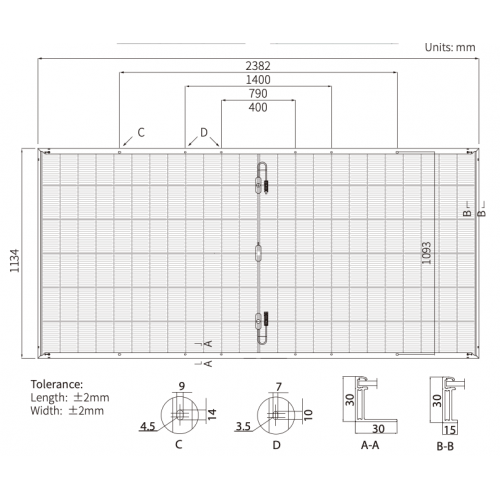 Units: mm

2382
1400
790
400
C
D
1134
1093
B
B
A
A

Tolerance:
Length: ±2mm
Width: ±2mm

9
14
4.5
C

7
10
3.5
D

30
30
A-A

30
15
B-B